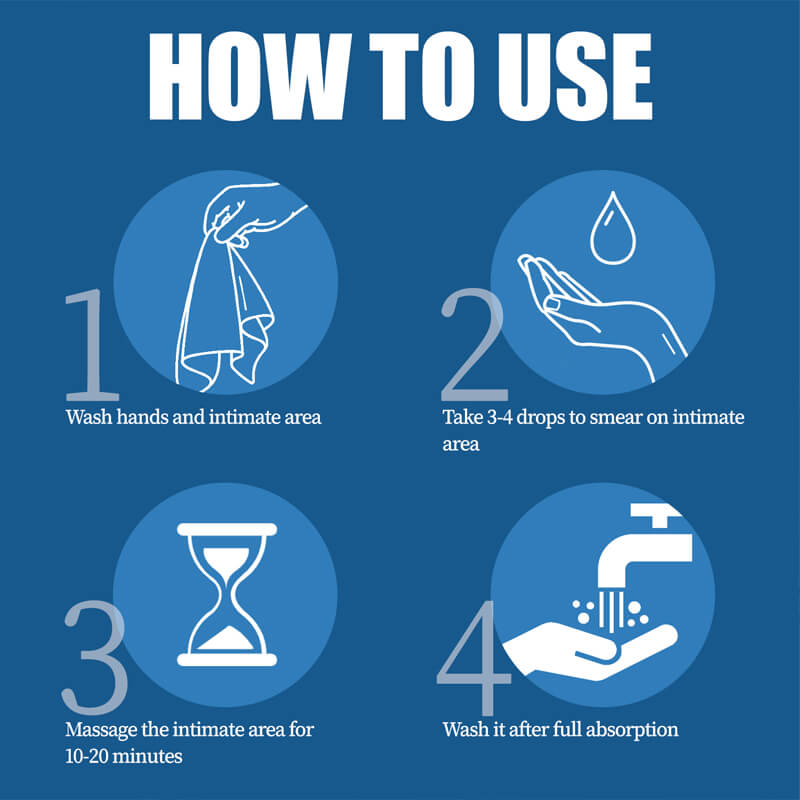 HOW TO USE

1
Wash hands and intimate area

2
Take 3-4 drops to smear on intimate area

3
Massage the intimate area for 10-20 minutes

4
Wash it after full absorption